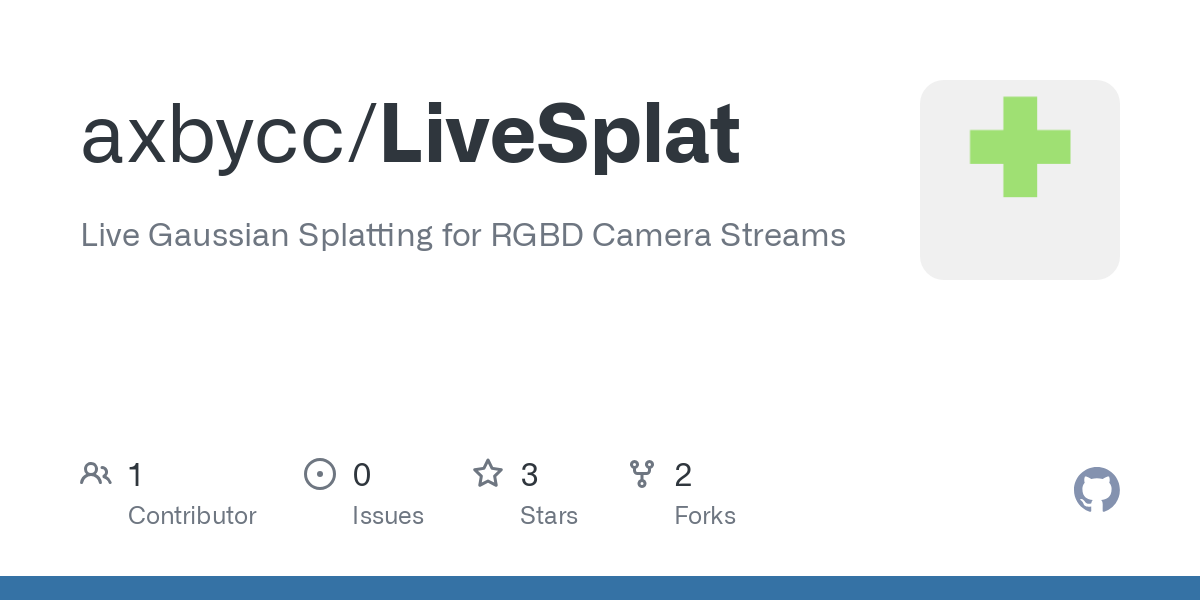 axbycc/LiveSplat

Live Gaussian Splatting for RGBD Camera Streams

1
Contributor

0
Issues

3
Stars

2
Forks